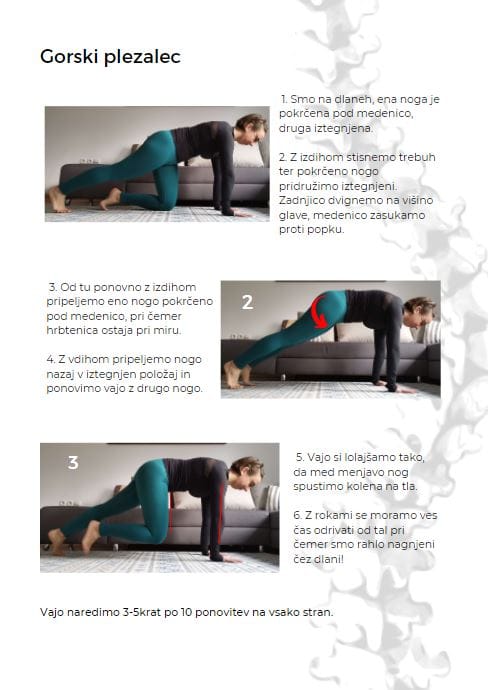 Gorski plezalec

1. Smo na dlaneh, ena noga je pokrčena pod medenico, druga iztegnjena.

2. Z izdihom stisnemo trebuh ter pokrčeno nogo pridružimo iztegnjeni. Zadnjico dvignemo na višino glave, medenico zasukamo proti popku.

3. Od tu ponovno z izdihom pripeljemo eno nogo pokrčeno pod medenico, pri čemer hrbtenica ostaja pri miru.

4. Z vdihom pripeljemo nogo nazaj v iztegnjen položaj in ponovimo vajo z drugo nogo.

2

3

5. Vajo si lolajšamo tako, da med menjavo nog spustimo kolena na tla.

6. Z rokami se moramo ves čas odrivati od tal pri čemer smo rahlo nagnjeni čez dlani!

Vajo naredimo 3-5krat po 10 ponovitev na vsako stran.